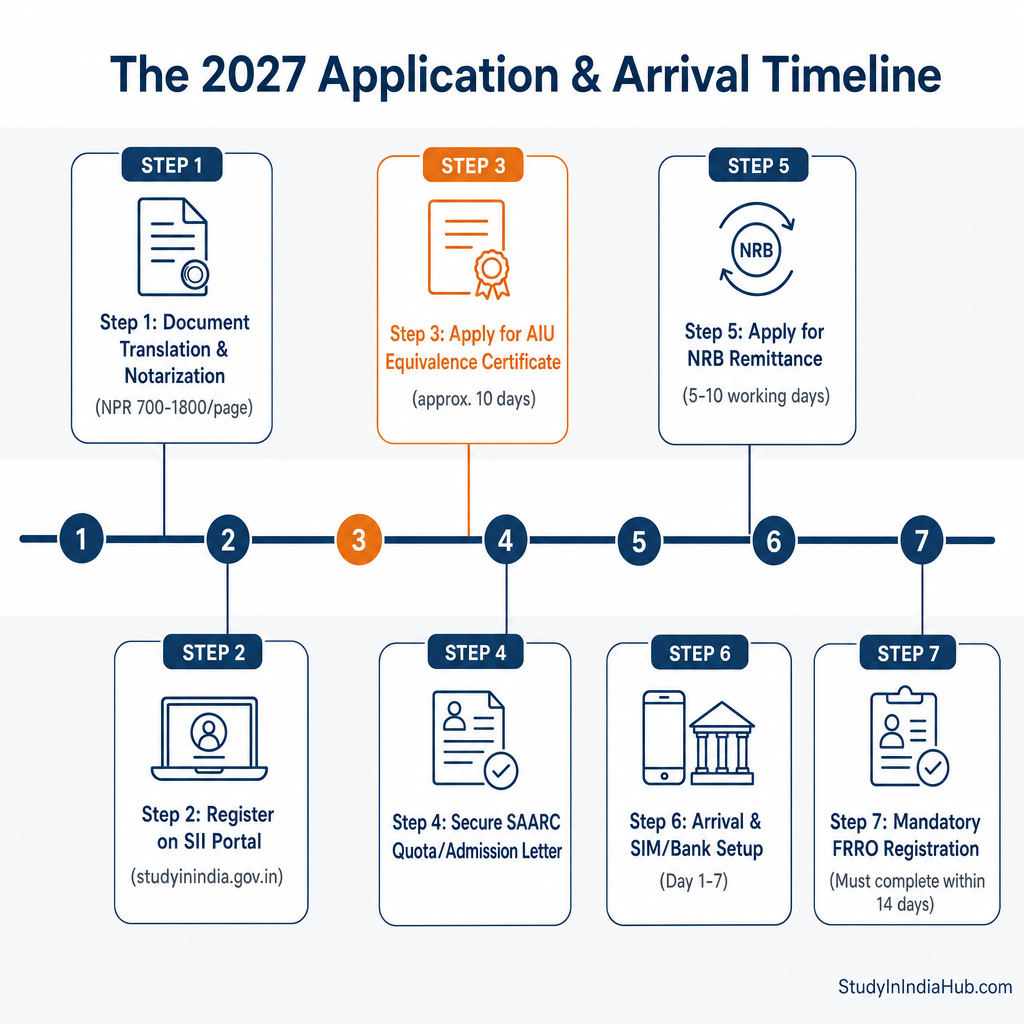 The 2027 Application & Arrival Timeline

STEP 1
Step 1: Document Translation & Notarization
(NPR 700-1800/page)

STEP 3
Step 3: Apply for AIU Equivalence Certificate
(approx. 10 days)

STEP 5
NRB
Step 5: Apply for NRB Remittance
(5-10 working days)

1 2 3 4 5 6 7

STEP 2
Step 2: Register on SII Portal
(studyinindia.gov.in)

STEP 4
Step 4: Secure SAARC Quota/Admission Letter

STEP 6
Step 6: Arrival & SIM/Bank Setup
(Day 1-7)

STEP 7
Step 7: Mandatory FRRO Registration
(Must complete within 14 days)

StudyInIndiaHub.com